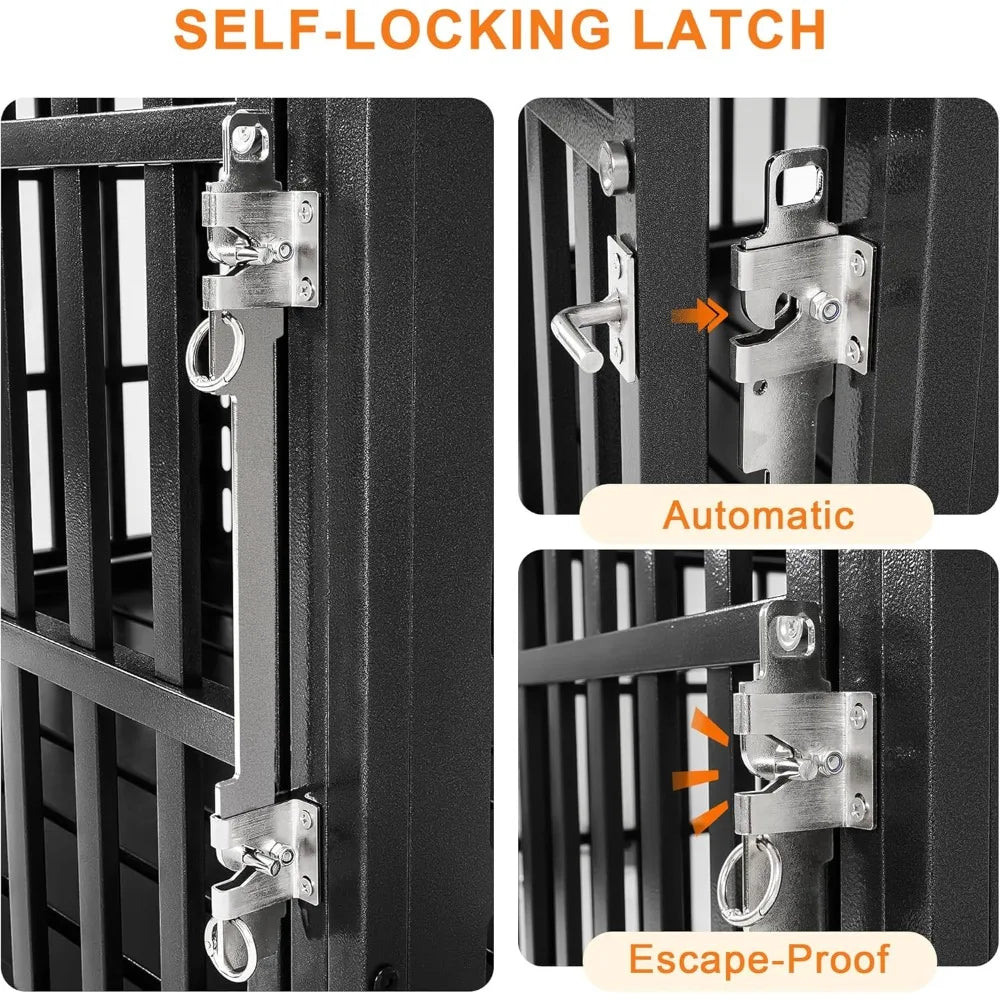 SELF-LOCKING LATCH

Automatic

Escape-Proof